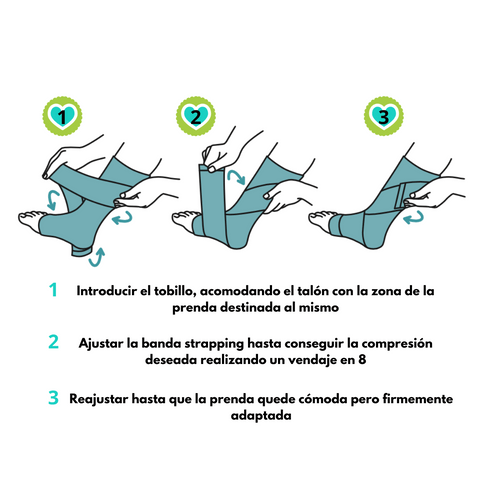 1

2

3

1 Introducir el tobillo, acomodando el talón con la zona de la prenda destinada al mismo

2 Ajustar la banda strapping hasta conseguir la compresión deseada realizando un vendaje en 8

3 Reajustar hasta que la prenda quede cómoda pero firmemente adaptada